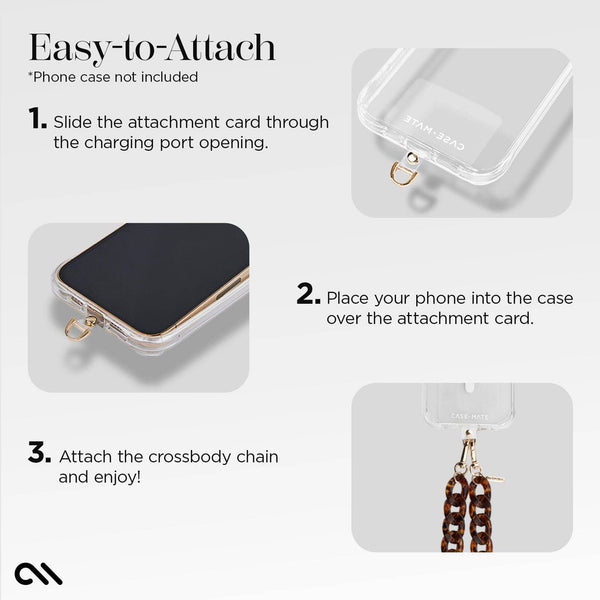 Easy-to-Attach
*Phone case not included

1. Slide the attachment card through the charging port opening.

CASE-MATE

2. Place your phone into the case over the attachment card.

3. Attach the crossbody chain and enjoy!

CASE-MATE