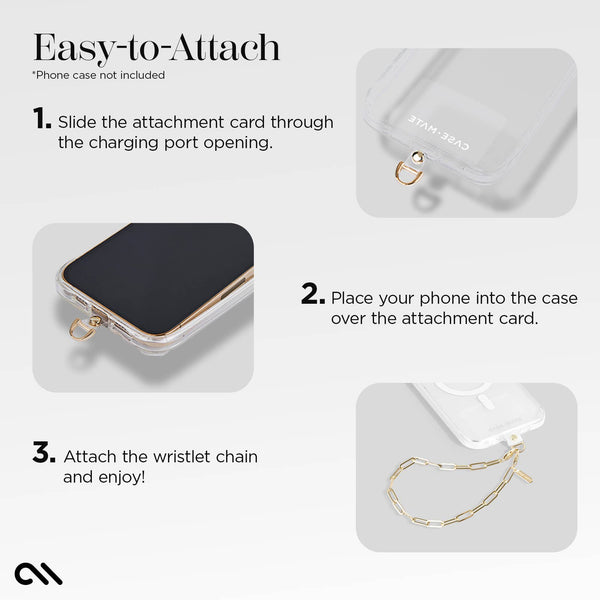 Easy-to-Attach
*Phone case not included

1. Slide the attachment card through the charging port opening.

CASE-MATE

2. Place your phone into the case over the attachment card.

3. Attach the wristlet chain and enjoy!