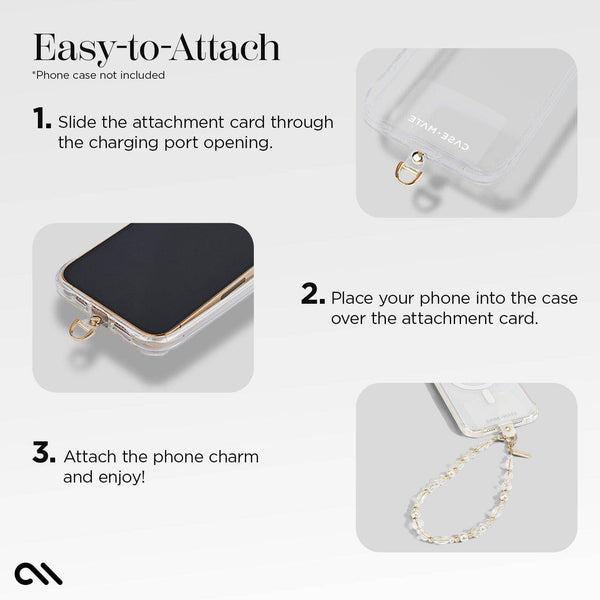 Easy-to-Attach
*Phone case not included

1. Slide the attachment card through the charging port opening.

CASE-MATE

2. Place your phone into the case over the attachment card.

3. Attach the phone charm and enjoy!