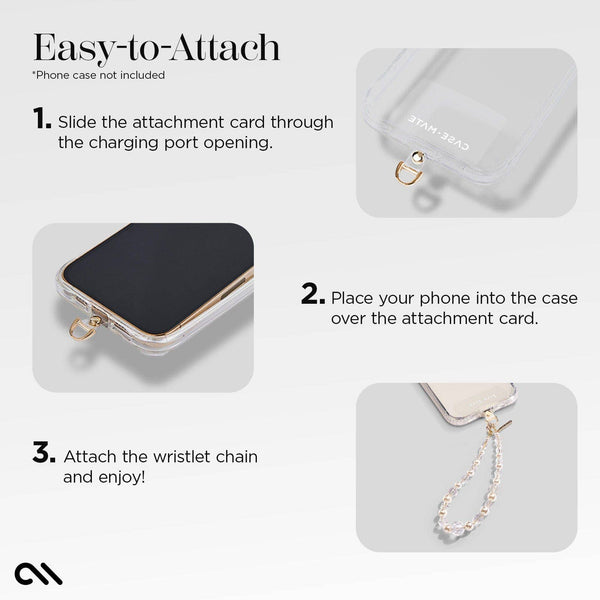 Easy-to-Attach
*Phone case not included

1. Slide the attachment card through the charging port opening.

CASE-MATE

2. Place your phone into the case over the attachment card.

3. Attach the wristlet chain and enjoy!